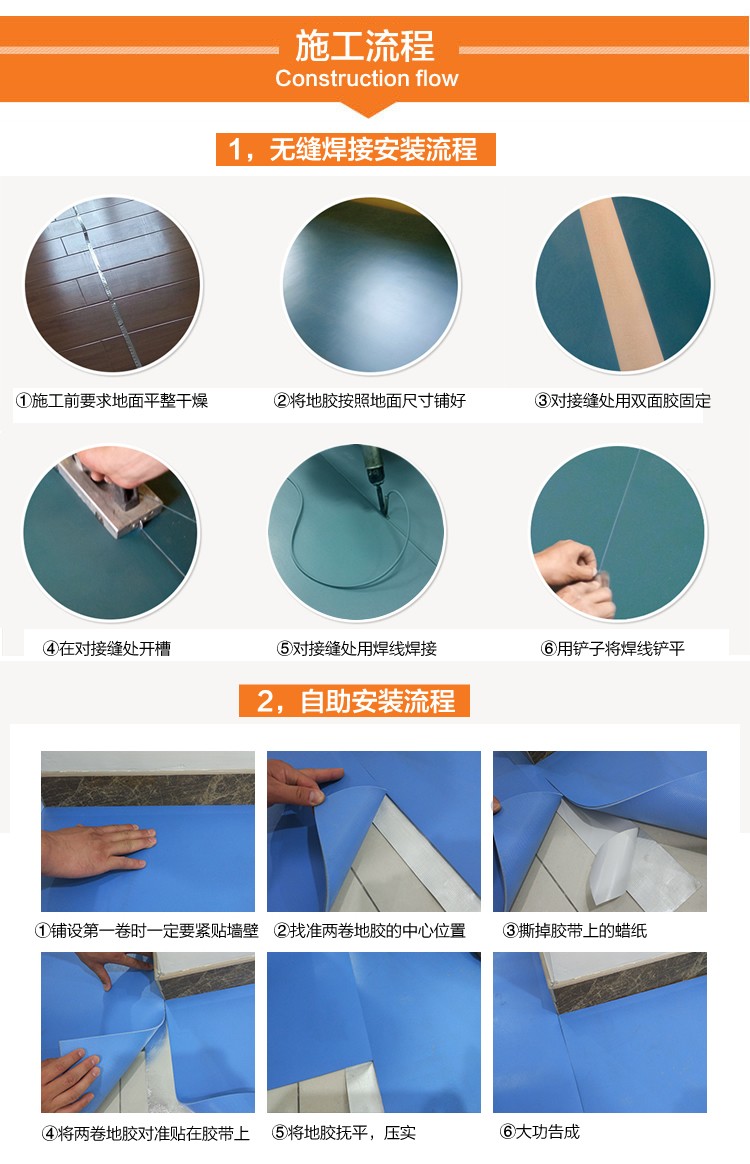 施工流程
Construction flow

1，无缝焊接安装流程

①施工前要求地面平整干燥

②将地胶按照地面尺寸铺好

③对接缝处用双面胶固定

④在对接缝处开槽

⑤对接缝处用焊线焊接

⑥用铲子将焊线铲平

2，自助安装流程

①铺设第一卷时一定要紧贴墙壁

②找准两卷地胶的中心位置

③撕掉胶带上的蜡纸

④将两卷地胶对准贴在胶带上

⑤将地胶抚平，压实

⑥大功告成