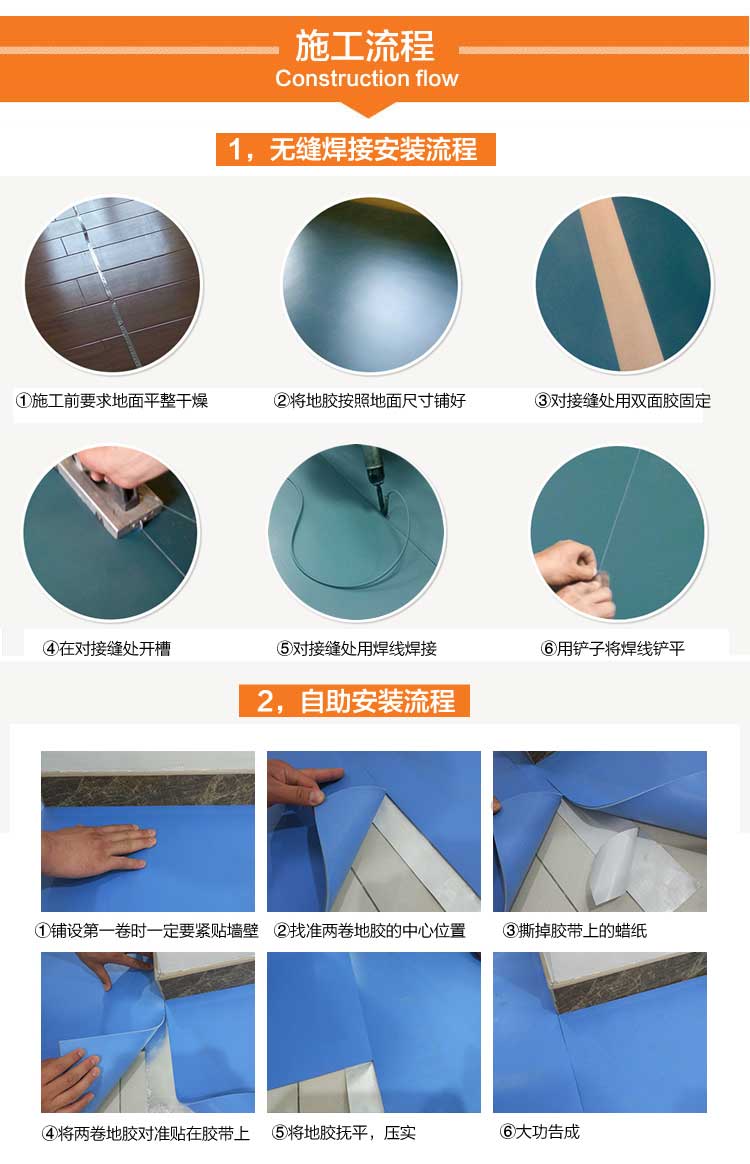 施工流程
Construction flow

1，无缝焊接安装流程

①施工前要求地面平整干燥

②将地胶按照地面尺寸铺好

③对接缝处用双面胶固定

④在对接缝处开槽

⑤对接缝处用焊线焊接

⑥用铲子将焊线铲平

2，自助安装流程

①铺设第一卷时一定要紧贴墙壁

②找准两卷地胶的中心位置

③撕掉胶带上的蜡纸

④将两卷地胶对准贴在胶带上

⑤将地胶抚平，压实

⑥大功告成